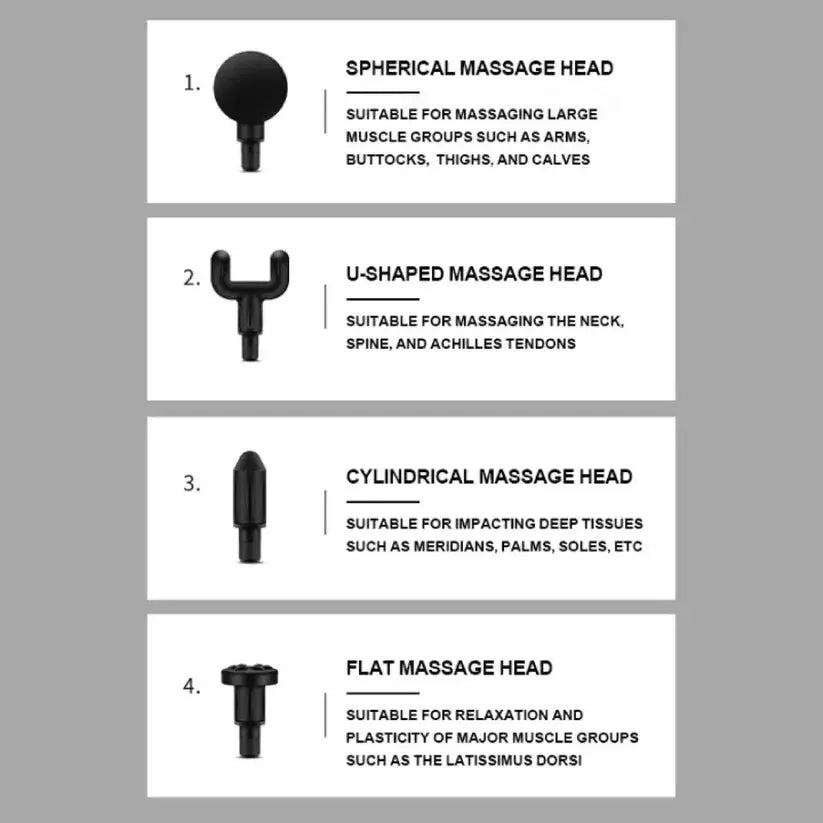 1.

SPHERICAL MASSAGE HEAD

SUITABLE FOR MASSAGING LARGE MUSCLE GROUPS SUCH AS ARMS, BUTTOCKS, THIGHS, AND CALVES

2.

U-SHAPED MASSAGE HEAD

SUITABLE FOR MASSAGING THE NECK, SPINE, AND ACHILLES TENDONS

3.

CYLINDRICAL MASSAGE HEAD

SUITABLE FOR IMPACTING DEEP TISSUES SUCH AS MERIDIANS, PALMS, SOLES, ETC

4.

FLAT MASSAGE HEAD

SUITABLE FOR RELAXATION AND PLASTICITY OF MAJOR MUSCLE GROUPS SUCH AS THE LATISSIMUS DORSI