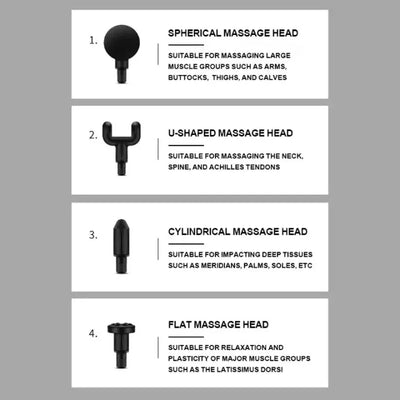 1.

SPHERICAL MASSAGE HEAD

SUITABLE FOR MASSAGING LARGE MUSCLE GROUPS SUCH AS ARMS, BUTTOCKS, THIGHS, AND CALVES

2.

U-SHAPED MASSAGE HEAD

SUITABLE FOR MASSAGING THE NECK, SPINE, AND ACHILLES TENDONS

3.

CYLINDRICAL MASSAGE HEAD

SUITABLE FOR IMPACTING DEEP TISSUES SUCH AS MERIDIANS, PALMS, SOLES, ETC

4.

FLAT MASSAGE HEAD

SUITABLE FOR RELAXATION AND PLASTICITY OF MAJOR MUSCLE GROUPS SUCH AS THE LATISSIMUS DORSI